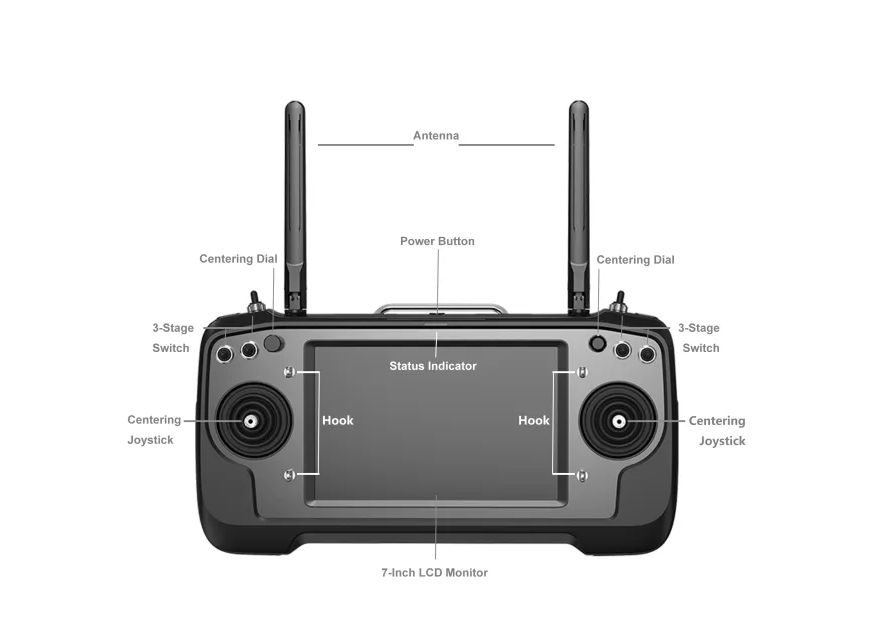 Antenna

Power Button

Centering Dial

Centering Dial

3-Stage Switch

3-Stage Switch

Status Indicator

Centering Joystick

Hook

Hook

Centering Joystick

7-Inch LCD Monitor